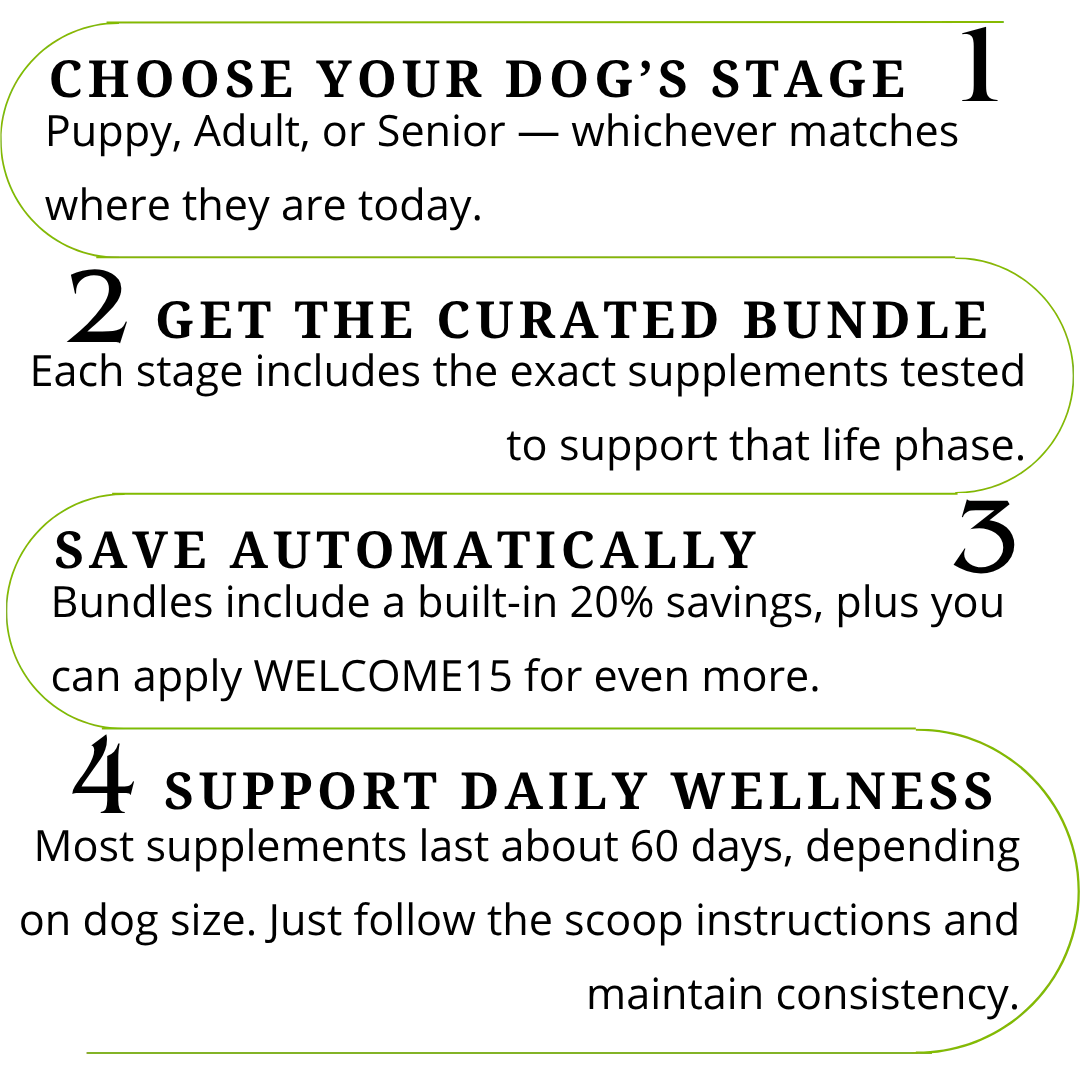 CHOOSE YOUR DOG'S STAGE 1
Puppy, Adult, or Senior — whichever matches where they are today.

2 GET THE CURATED BUNDLE
Each stage includes the exact supplements tested to support that life phase.

SAVE AUTOMATICALLY 3
Bundles include a built-in 20% savings, plus you can apply WELCOME15 for even more.

4 SUPPORT DAILY WELLNESS
Most supplements last about 60 days, depending on dog size. Just follow the scoop instructions and maintain consistency.